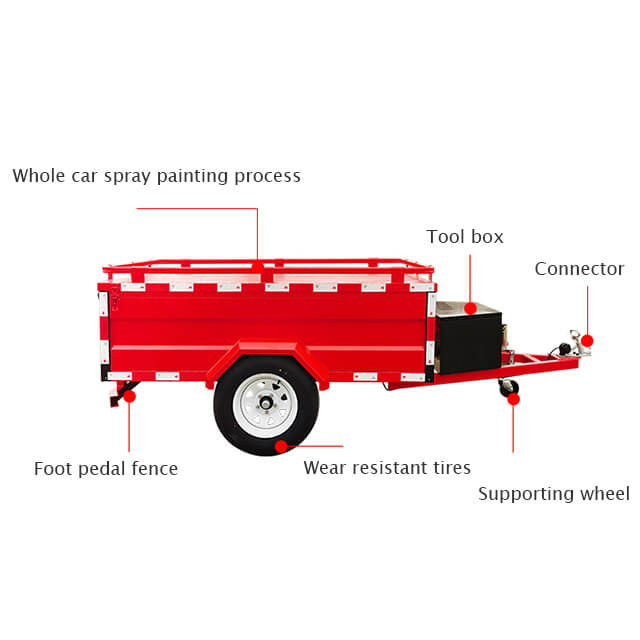 Whole car spray painting process

Tool box

Connector

Foot pedal fence

Wear resistant tires

Supporting wheel